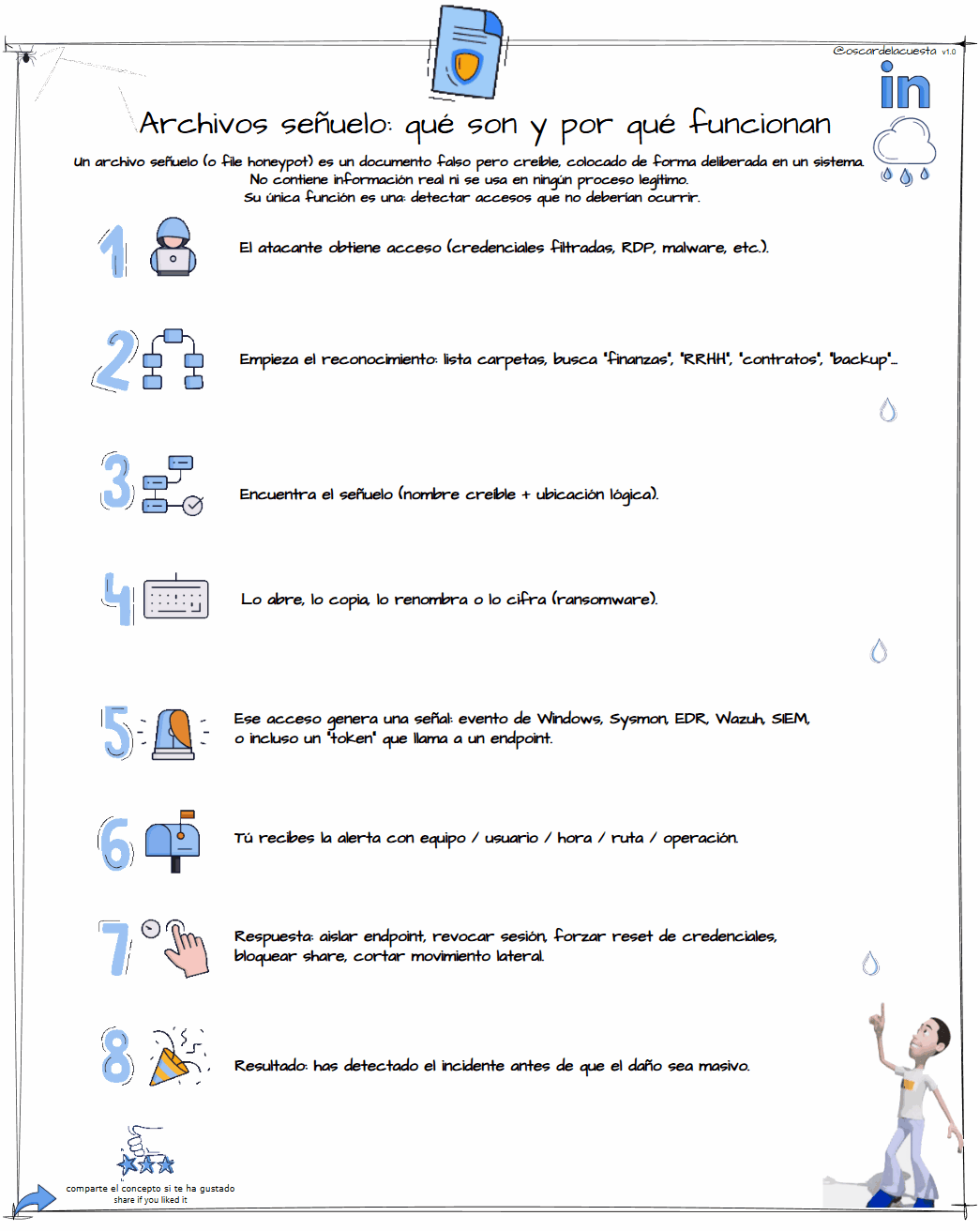 @oscardelacuesta v1.0

in

Archivos señuelo: qué son y por qué funcionan

Un archivo señuelo (o file honeypot) es un documento falso pero creíble, colocado de forma deliberada en un sistema. No contiene información real ni se usa en ningún proceso legítimo. Su única función es una: detectar accesos que no deberían ocurrir.

1 El atacante obtiene acceso (credenciales filtradas, RDP, malware, etc.).

2 Empieza el reconocimiento: lista carpetas, busca "finanzas", "RRHH", "contratos", "backup"...

3 Encuentra el señuelo (nombre creíble + ubicación lógica).

4 Lo abre, lo copia, lo renombra o lo cifra (ransomware).

5 Ese acceso genera una señal: evento de Windows, Sysmon, EDR, Wazuh, SIEM, o incluso un "token" que llama a un endpoint.

6 Tú recibes la alerta con equipo / usuario / hora / ruta / operación.

7 Respuesta: aislar endpoint, revocar sesión, forzar reset de credenciales, bloquear share, cortar movimiento lateral.

8 Resultado: has detectado el incidente antes de que el daño sea masivo.

comparte el concepto si te ha gustado
share if you liked it